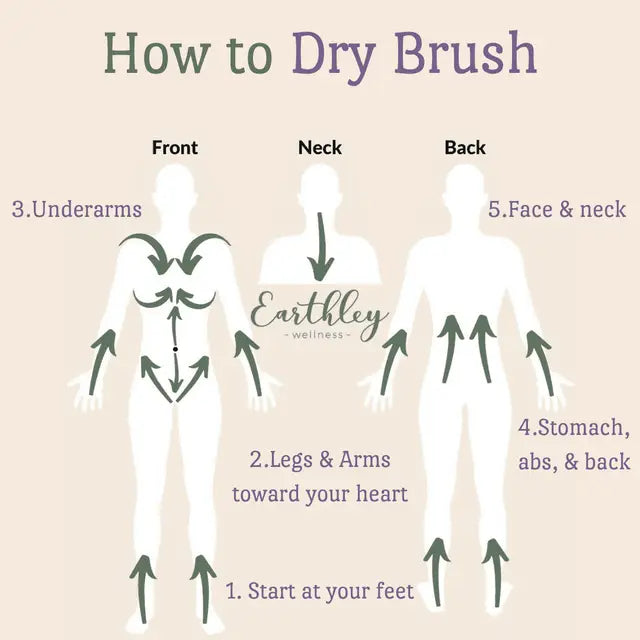 How to Dry Brush

Front

Neck

Back

3.Underarms

5.Face & neck

Earthley
- wellness -

4.Stomach, abs, & back

2.Legs & Arms toward your heart

1. Start at your feet